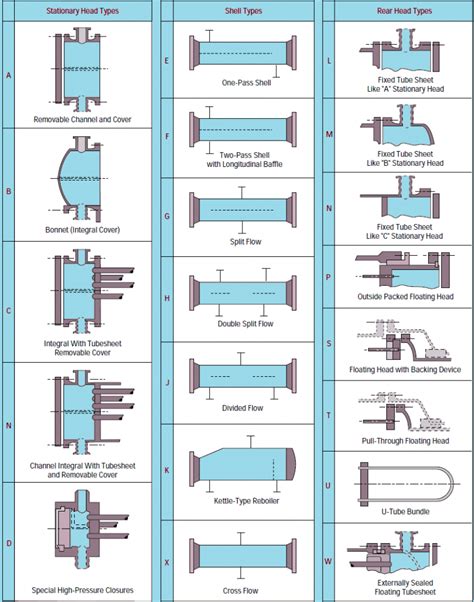 Stationary Head Types

A
Removable Channel and Cover

B
Bonnet (Integral Cover)

C
Integral With Tubesheet Removable Cover

N
Channel Integral With Tubesheet and Removable Cover

D
Special High-Pressure Closures

Shell Types

E
One-Pass Shell

F
Two-Pass Shell with Longitudinal Baffle

G
Split Flow

H
Double Split Flow

J
Divided Flow

K
Kettle-Type Reboiler

X
Cross Flow

Rear Head Types

L
Fixed Tube Sheet Like "A" Stationary Head

M
Fixed Tube Sheet Like "B" Stationary Head

N
Fixed Tube Sheet Like "C" Stationary Head

P
Outside Packed Floating Head

S
Floating Head with Backing Device

T
Pull-Through Floating Head

U
U-Tube Bundle

W
Externally Sealed Floating Tubesheet