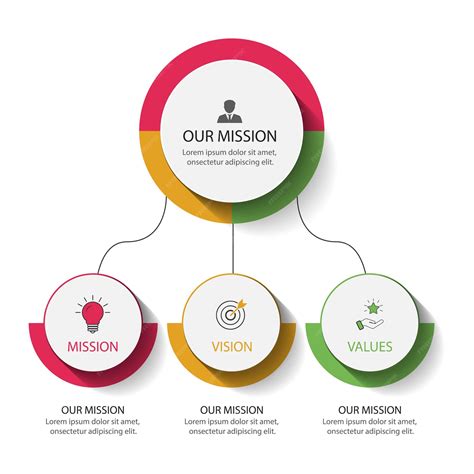 OUR MISSION
Lorem ipsum dolor sit amet, onsectetur adipiscing elit.

MISSION

VISION

VALUES

OUR MISSION
Lorem ipsum dolor sit amet, onsectetur adipiscing elit.

OUR MISSION
Lorem ipsum dolor sit amet, onsectetur adipiscing elit.

OUR MISSION
Lorem ipsum dolor sit amet, onsectetur adipiscing elit.