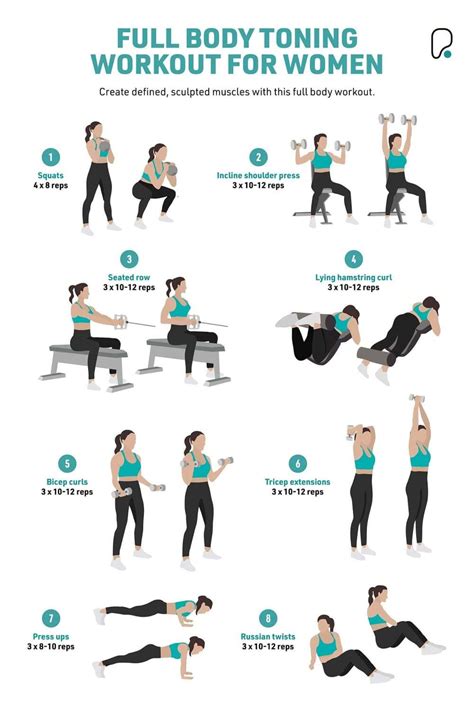 FULL BODY TONING WORKOUT FOR WOMEN

Create defined, sculpted muscles with this full body workout.

1
Squats
4 x 8 reps

2
Incline shoulder press
3 x 10-12 reps

3
Seated row
3 x 10-12 reps

4
Lying hamstring curl
3 x 10-12 reps

5
Bicep curls
3 x 10-12 reps

6
Tricep extensions
3 x 10-12 reps

7
Press ups
3 x 8-10 reps

8
Russian twists
3 x 10-12 reps