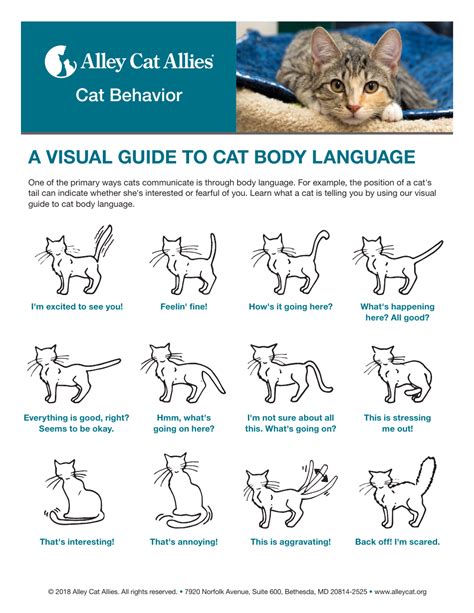 Alley Cat Allies
Cat Behavior

A VISUAL GUIDE TO CAT BODY LANGUAGE

One of the primary ways cats communicate is through body language. For example, the position of a cat's tail can indicate whether she's interested or fearful of you. Learn what a cat is telling you by using our visual guide to cat body language.

I'm excited to see you!

Feelin' fine!

How's it going here?

What's happening here? All good?

Everything is good, right? Seems to be okay.

Hmm, what's going on here?

I'm not sure about all this. What's going on?

This is stressing me out!

That's interesting!

That's annoying!

This is aggravating!

Back off! I'm scared.

© 2018 Alley Cat Allies. All rights reserved. • 7920 Norfolk Avenue, Suite 600, Bethesda, MD 20814-2525 • www.alleycat.org