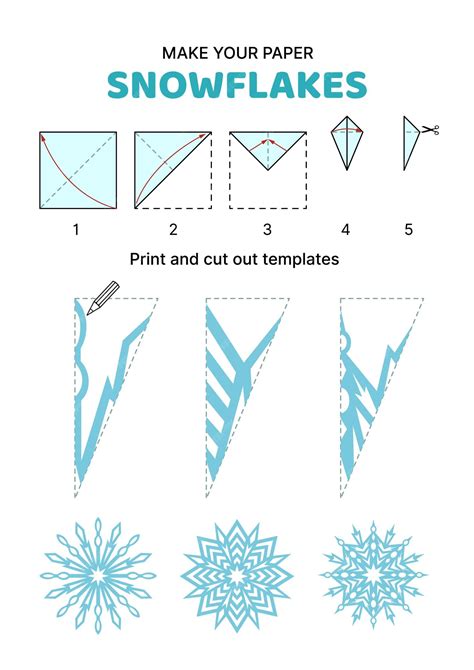 MAKE YOUR PAPER
SNOWFLAKES

1 2 3 4 5

Print and cut out templates