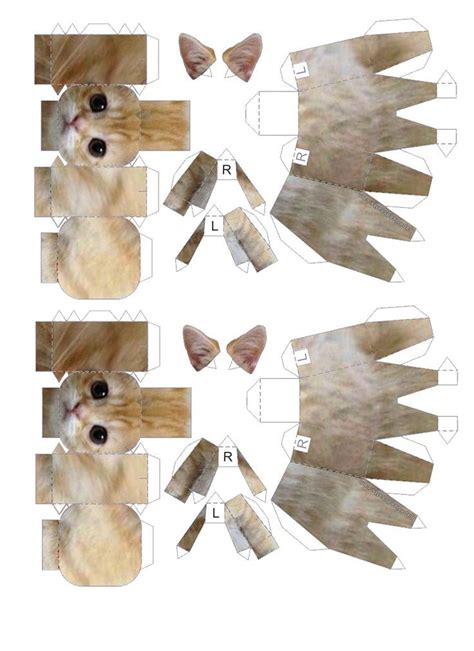 L

R

R

L

L

R

R

L