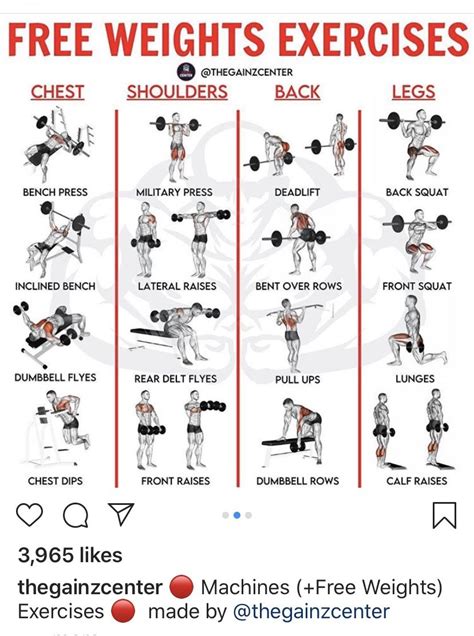 FREE WEIGHTS EXERCISES

@THEGAINZCENTER

CHEST

BENCH PRESS

INCLINED BENCH

DUMBBELL FLYES

CHEST DIPS

SHOULDERS

MILITARY PRESS

LATERAL RAISES

REAR DELT FLYES

FRONT RAISES

BACK

DEADLIFT

BENT OVER ROWS

PULL UPS

DUMBBELL ROWS

LEGS

BACK SQUAT

FRONT SQUAT

LUNGES

CALF RAISES

3,965 likes

thegainzcenter 🔴 Machines (+Free Weights) Exercises 🔴 made by @thegainzcenter