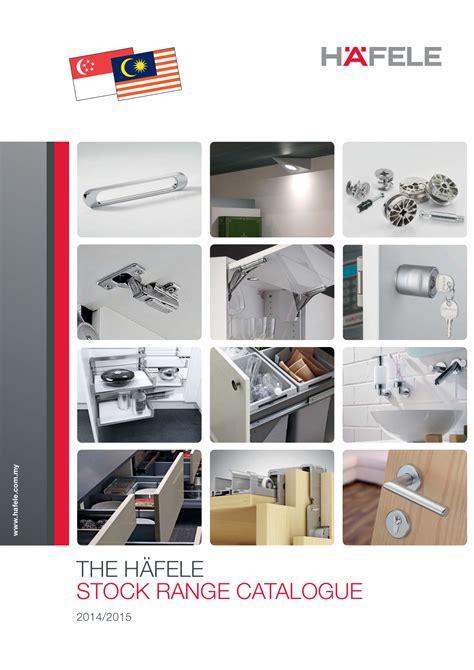 HÄFELE

www.hafele.com.my

THE HÄFELE
STOCK RANGE CATALOGUE

2014/2015