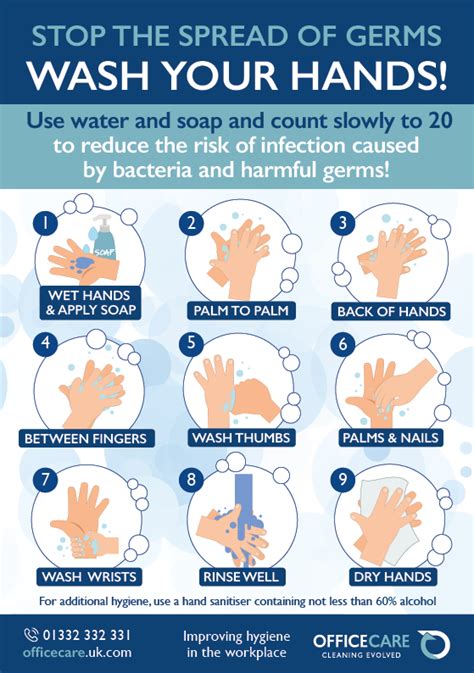 STOP THE SPREAD OF GERMS
WASH YOUR HANDS!

Use water and soap and count slowly to 20 to reduce the risk of infection caused by bacteria and harmful germs!

1
SOAP
WET HANDS & APPLY SOAP

2
PALM TO PALM

3
BACK OF HANDS

4
BETWEEN FINGERS

5
WASH THUMBS

6
PALMS & NAILS

7
WASH WRISTS

8
RINSE WELL

9
DRY HANDS

For additional hygiene, use a hand sanitiser containing not less than 60% alcohol

01332 332 331
officecare.uk.com

Improving hygiene in the workplace

OFFICECARE
CLEANING EVOLVED