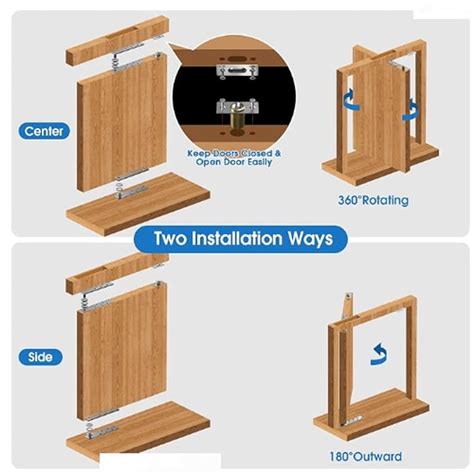 Center

Keep Doors Closed & Open Door Easily

360°Rotating

Two Installation Ways

Side

180°Outward