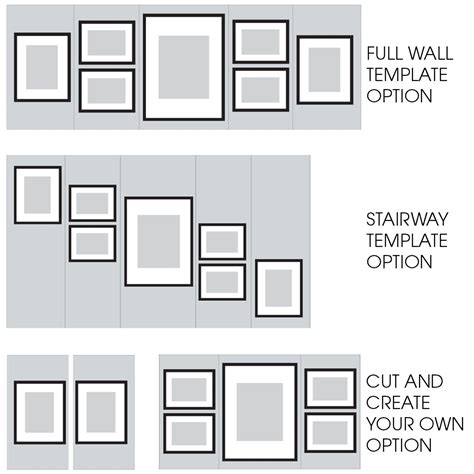 FULL WALL TEMPLATE OPTION

STAIRWAY TEMPLATE OPTION

CUT AND CREATE YOUR OWN OPTION