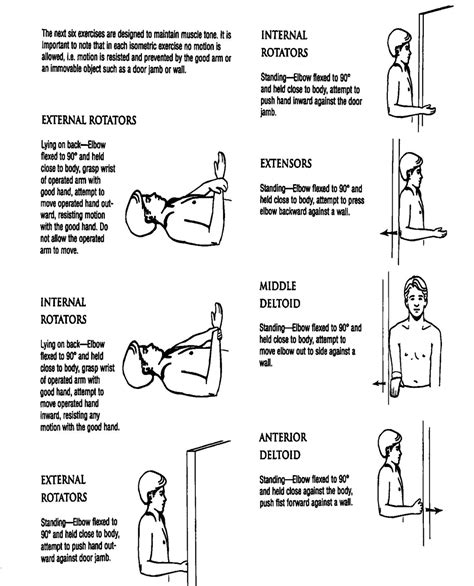 The next six exercises are designed to maintain muscle tone. It is important to note that in each isometric exercise no motion is allowed, i.e. motion is resisted and prevented by the good arm or an immovable object such as a door jamb or wall.

EXTERNAL ROTATORS

Lying on back—Elbow flexed to 90° and held close to body, grasp wrist of operated arm with good hand, attempt to move operated hand outward, resisting motion with the good hand. Do not allow the operated arm to move.

INTERNAL ROTATORS

Lying on back—Elbow flexed to 90° and held close to body, grasp wrist of operated arm with good hand, attempt to move operated hand inward, resisting any motion with the good hand.

EXTERNAL ROTATORS

Standing—Elbow flexed to 90° and held close to body, attempt to push hand outward against door jamb.

INTERNAL ROTATORS

Standing—Elbow flexed to 90° and held close to body, attempt to push hand inward against the door jamb.

EXTENSORS

Standing—Elbow flexed to 90° and held close to body, attempt to press elbow backward against a wall.

MIDDLE DELTOID

Standing—Elbow flexed to 90° and held close to body, attempt to move elbow out to side against a wall.

ANTERIOR DELTOID

Standing—Elbow flexed to 90° and held close against the body, push fist forward against a wall.