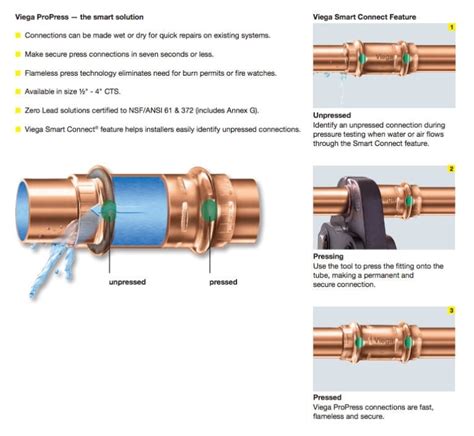 Viega ProPress — the smart solution

Connections can be made wet or dry for quick repairs on existing systems.

Make secure press connections in seven seconds or less.

Flameless press technology eliminates need for burn permits or fire watches.

Available in size ½" - 4" CTS.

Zero Lead solutions certified to NSF/ANSI 61 & 372 (includes Annex G).

Viega Smart Connect® feature helps installers easily identify unpressed connections.

unpressed

pressed

Viega Smart Connect Feature

1

Viega

Unpressed
Identify an unpressed connection during pressure testing when water or air flows through the Smart Connect feature.

2

Pressing
Use the tool to press the fitting onto the tube, making a permanent and secure connection.

3

Viega

Pressed
Viega ProPress connections are fast, flameless and secure.