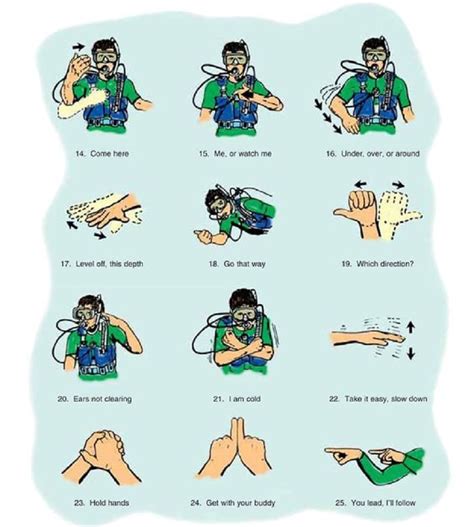 14. Come here

15. Me, or watch me

16. Under, over, or around

17. Level off, this depth

18. Go that way

19. Which direction?

20. Ears not clearing

21. I am cold

22. Take it easy, slow down

23. Hold hands

24. Get with your buddy

25. You lead, I'll follow