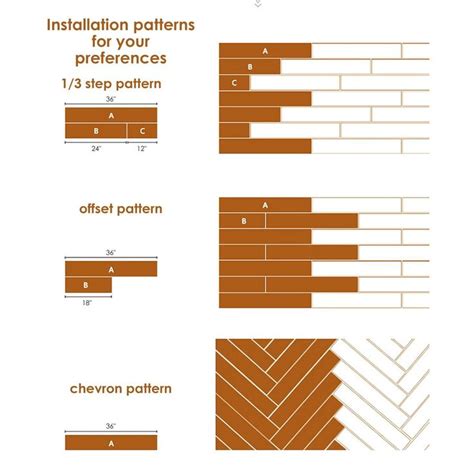 Installation patterns for your preferences

1/3 step pattern

36"

A

B

C

24"

12"

A

B

C

offset pattern

36"

A

B

18"

A

B

chevron pattern

36"

A